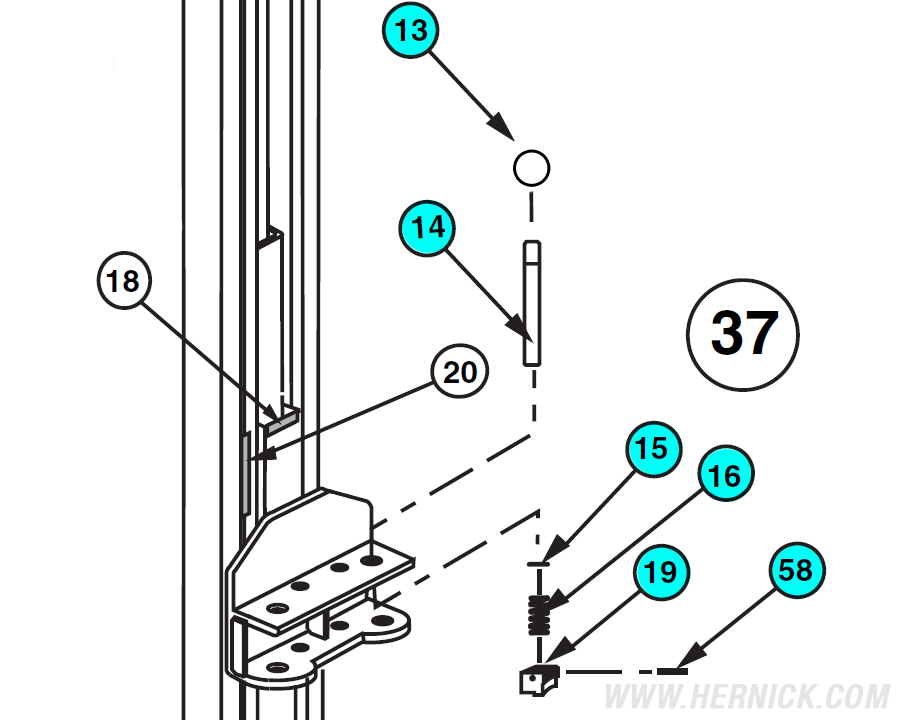 13
14
18
20
37
15
16
19
58
WWW.HERNICK.COM