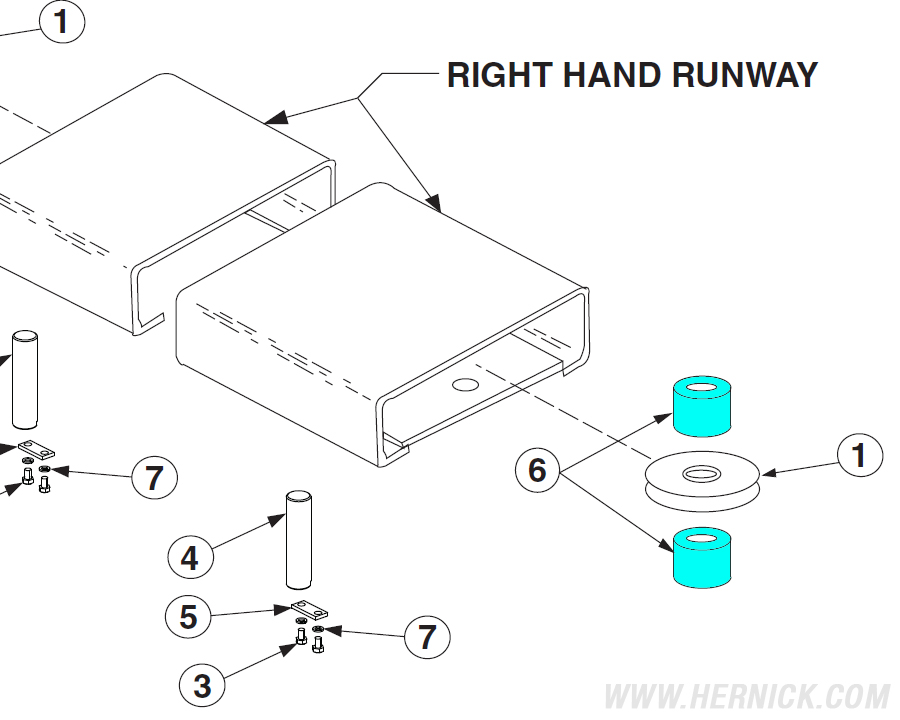 1

RIGHT HAND RUNWAY

7

6

1

4

5

7

3

WWW.HERNICK.COM